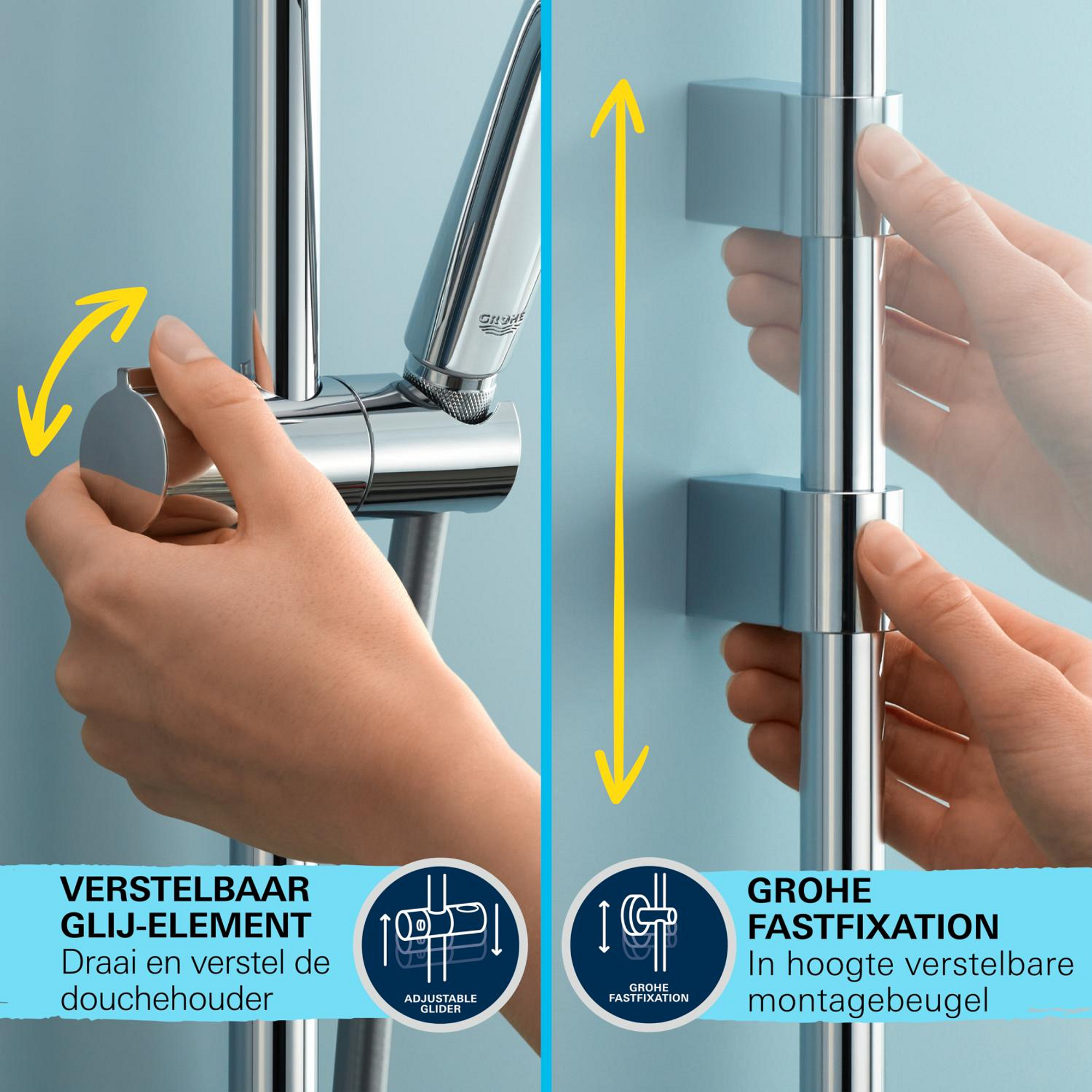 GROHE

VERSTELBAAR GLIJ-ELEMENT
Draai en verstel de douchehouder

ADJUSTABLE GLIDER

GROHE FASTFIXATION

GROHE FASTFIXATION
In hoogte verstelbare montagebeugel