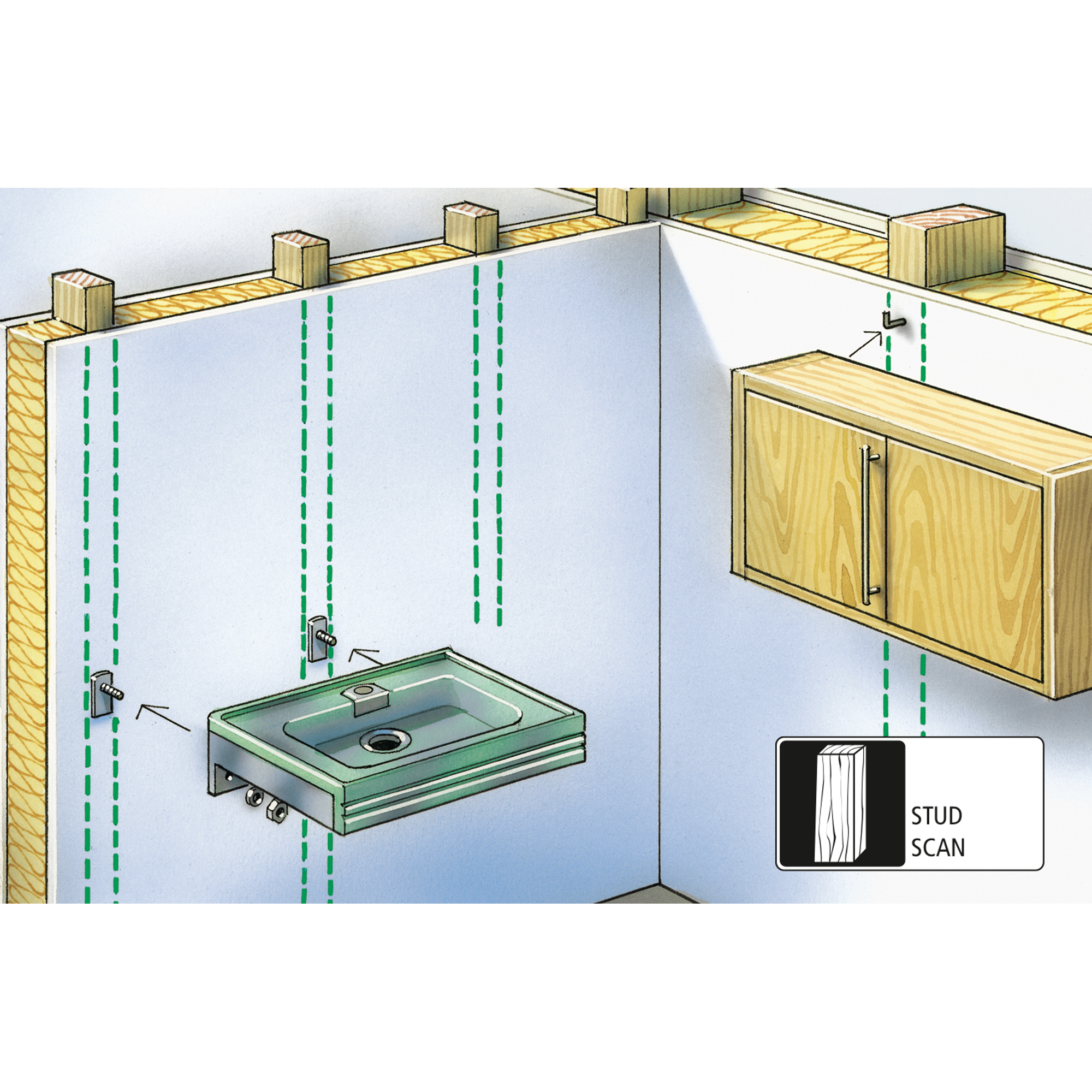 STUD
SCAN